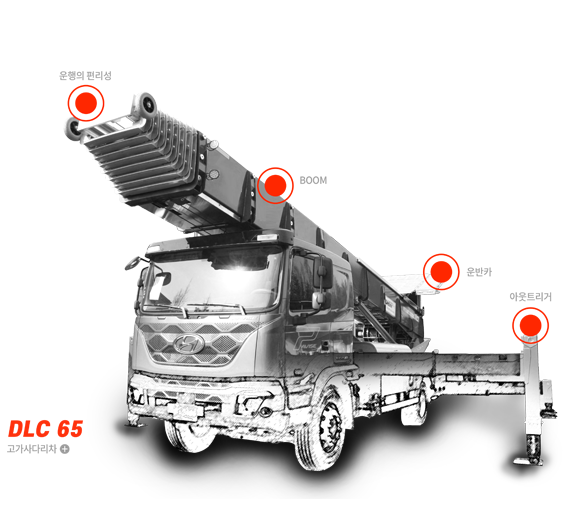 운행의 편리성

BOOM

운반카

아웃트리거

DLC 65

고가사다리차